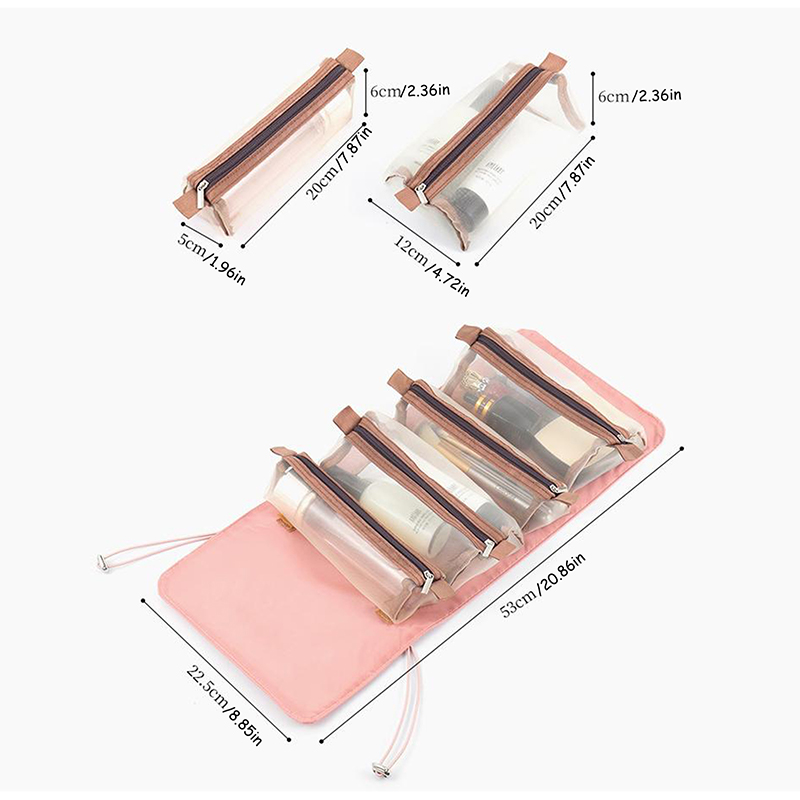 6cm/2.36in
20cm/7.87in
5cm/1.96in
6cm/2.36in
20cm/7.87in
12cm/4.72in
53cm/20.86in
22.5cm/8.85in