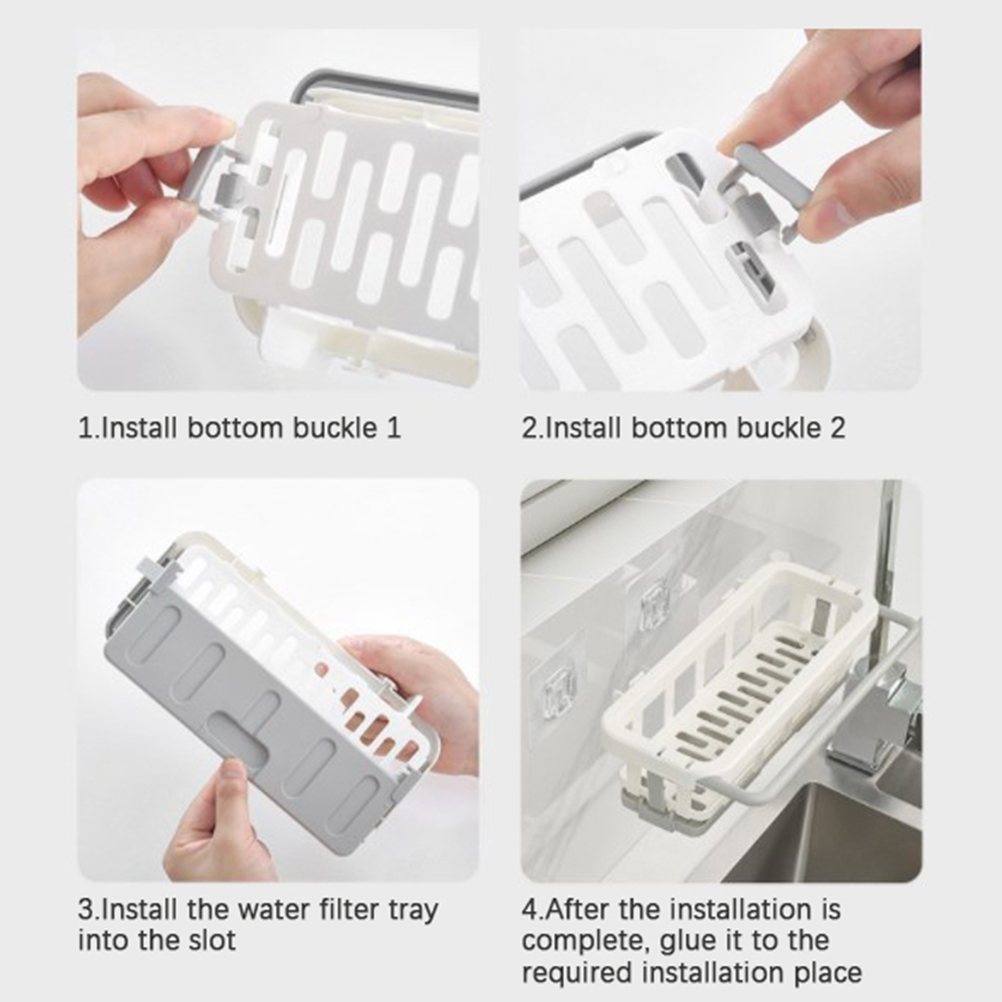 1.Install bottom buckle 1

2.Install bottom buckle 2

3.Install the water filter tray into the slot

4.After the installation is complete, glue it to the required installation place