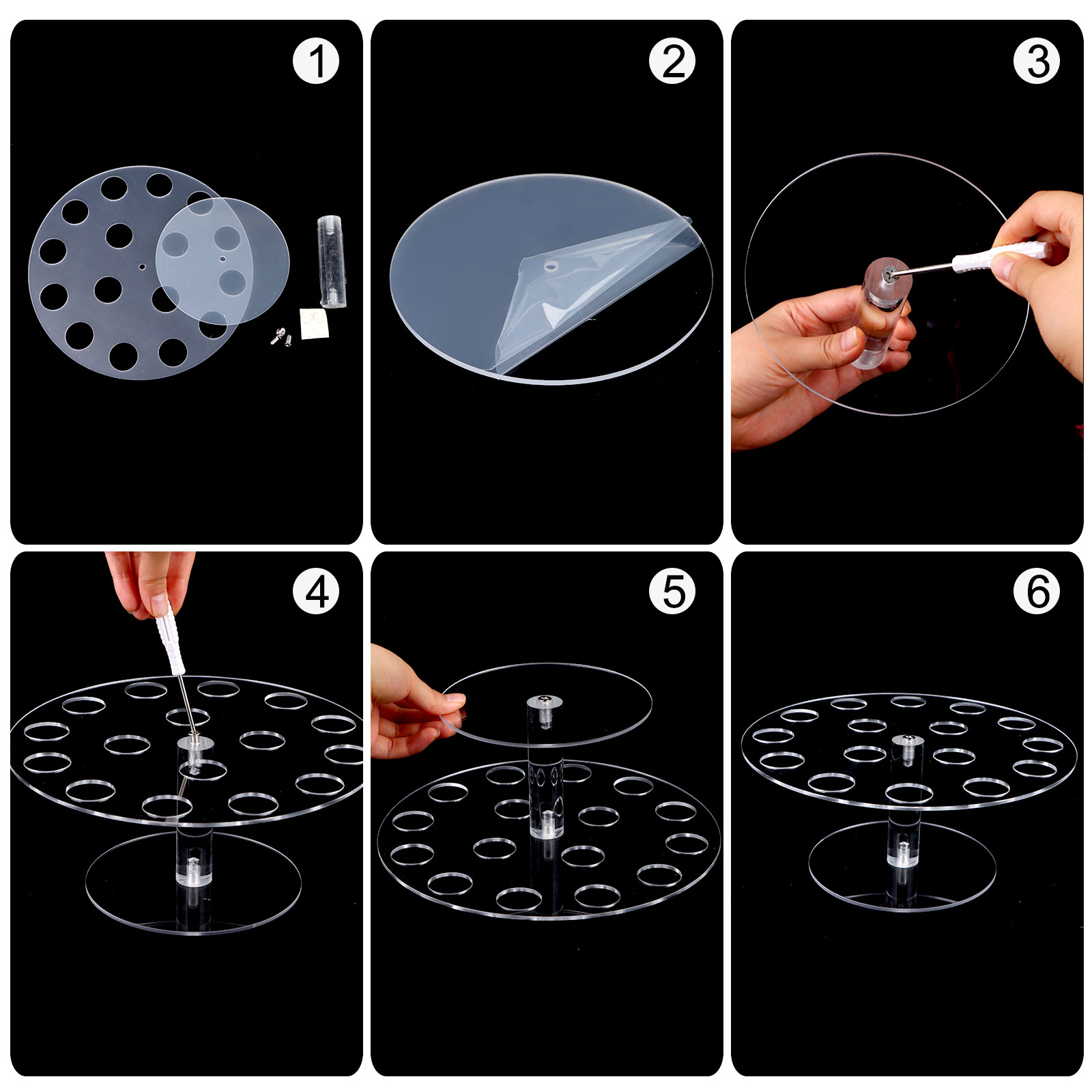 1

2

3

4

5

6