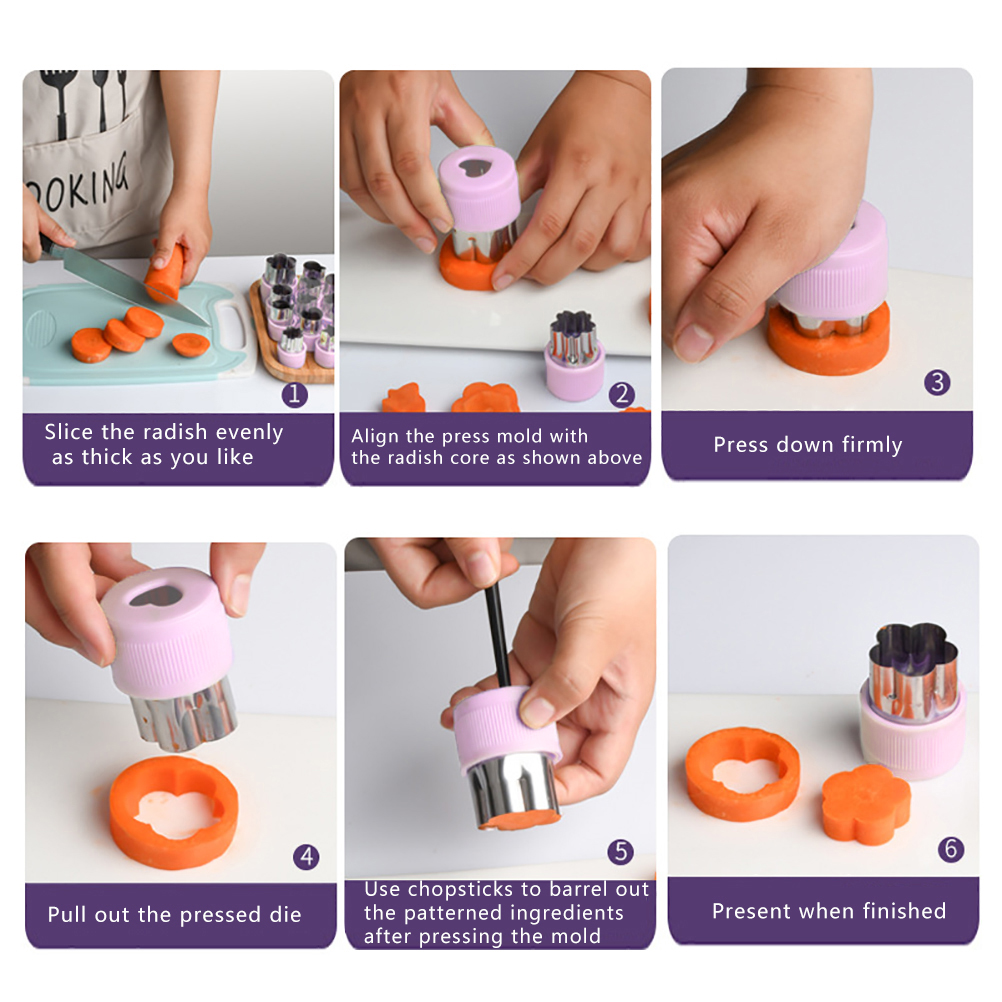 OOKING

1

Slice the radish evenly as thick as you like

2

Align the press mold with the radish core as shown above

3

Press down firmly

4

Pull out the pressed die

5

Use chopsticks to barrel out the patterned ingredients after pressing the mold

6

Present when finished