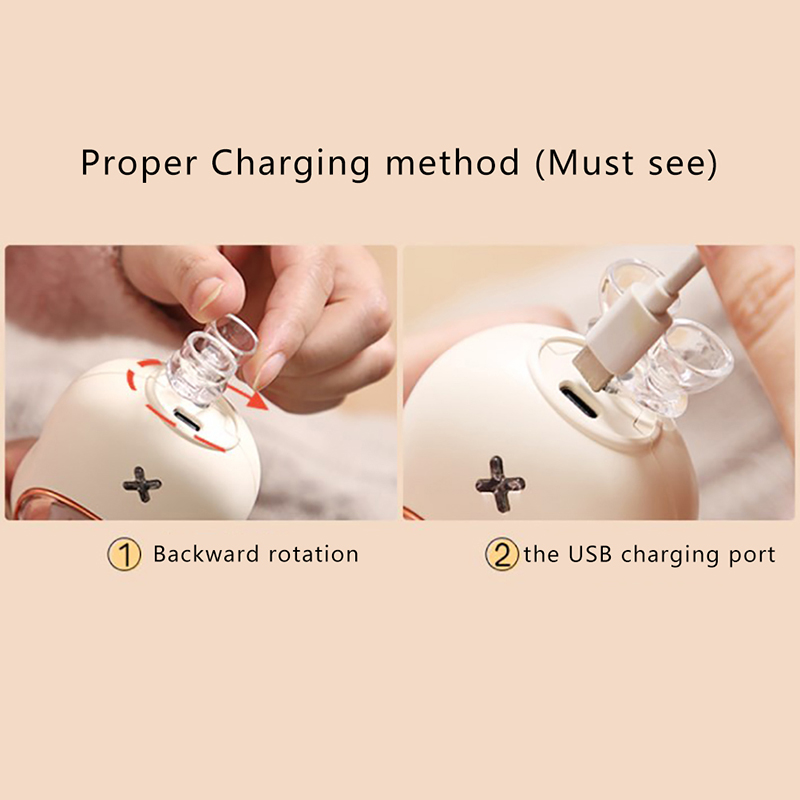 Proper Charging method (Must see)

① Backward rotation

② the USB charging port