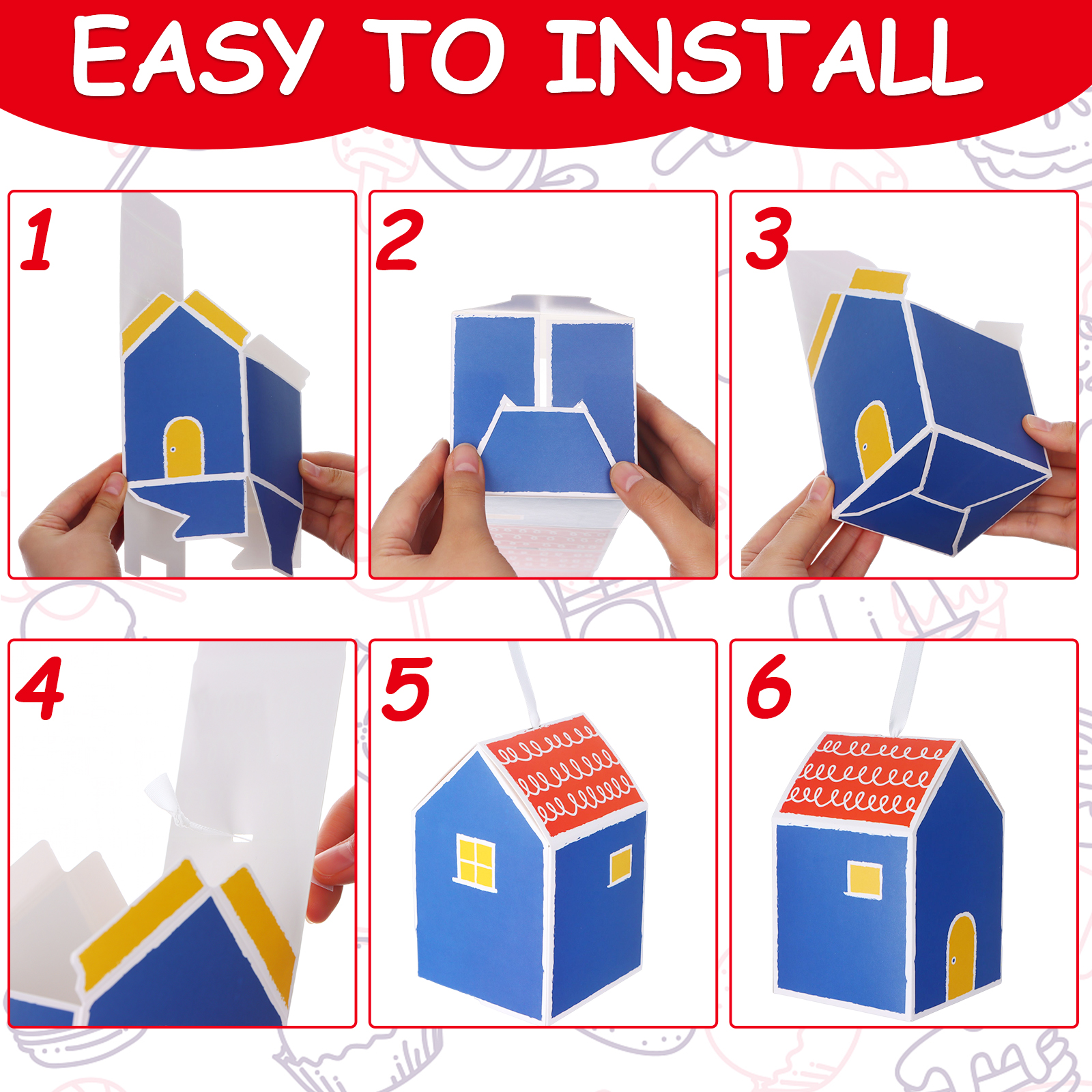 EASY TO INSTALL

1

2

3

4

5

6