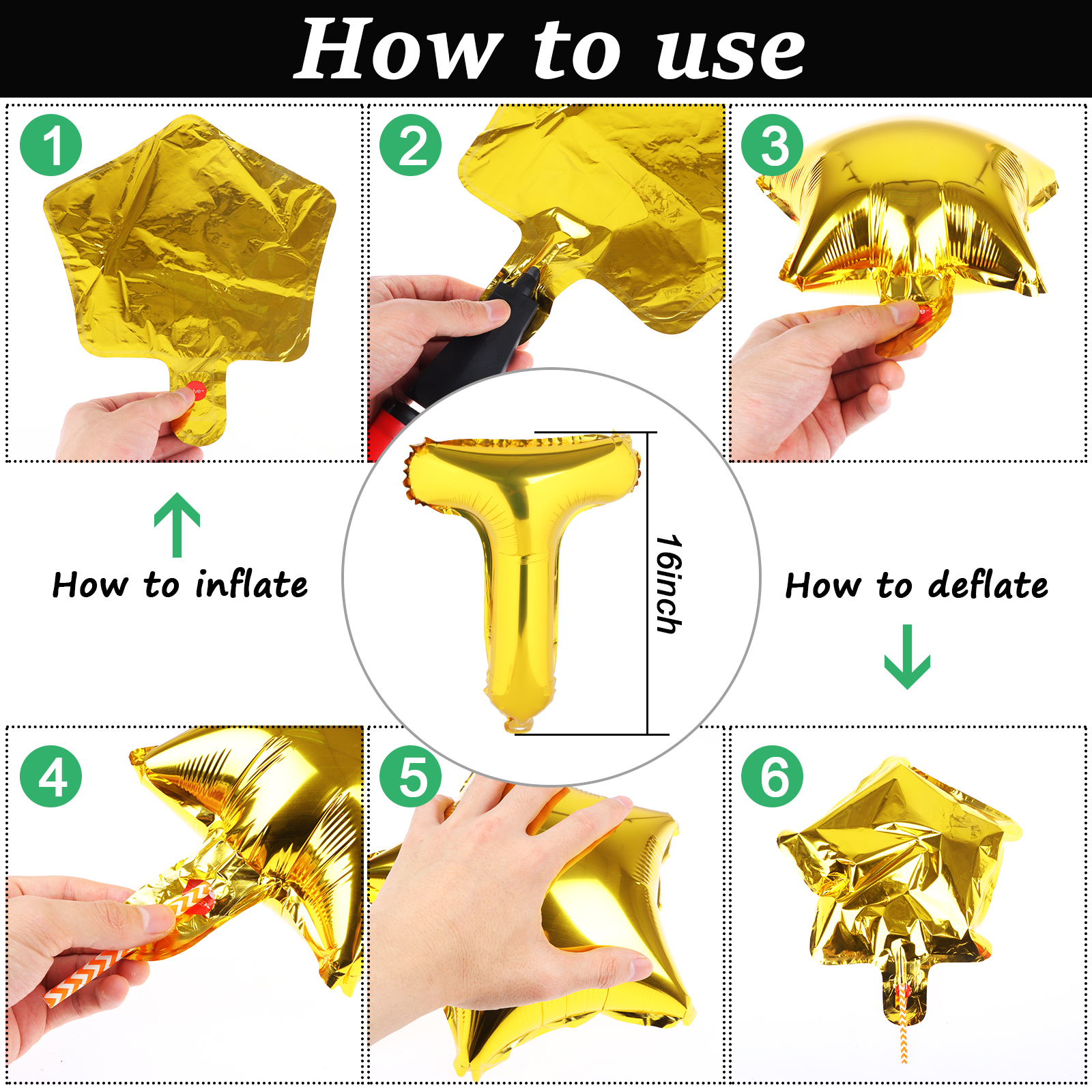 How to use

1

2

3

How to inflate

16inch

How to deflate

4

5

6