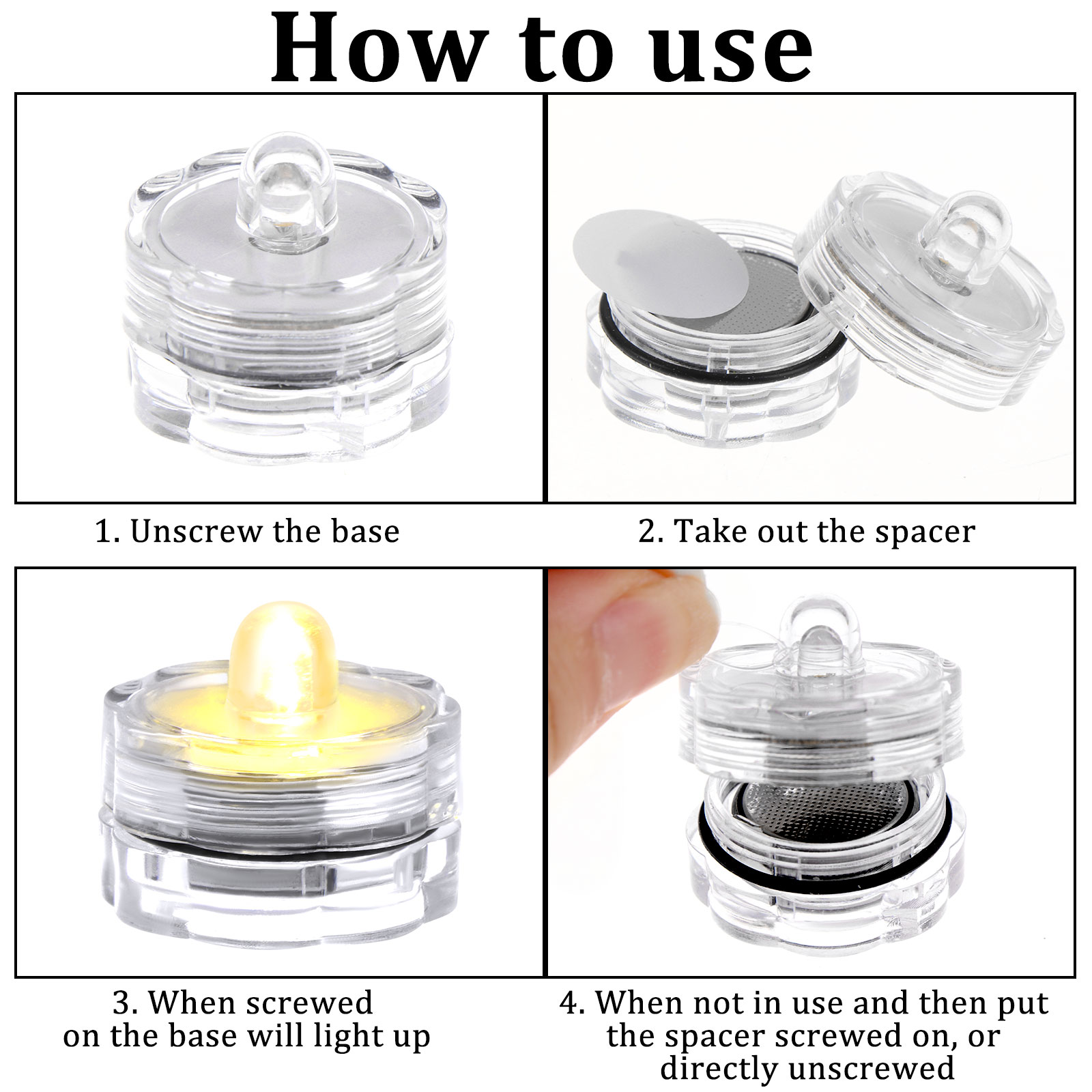 How to use

1. Unscrew the base

2. Take out the spacer

3. When screwed on the base will light up

4. When not in use and then put the spacer screwed on, or directly unscrewed