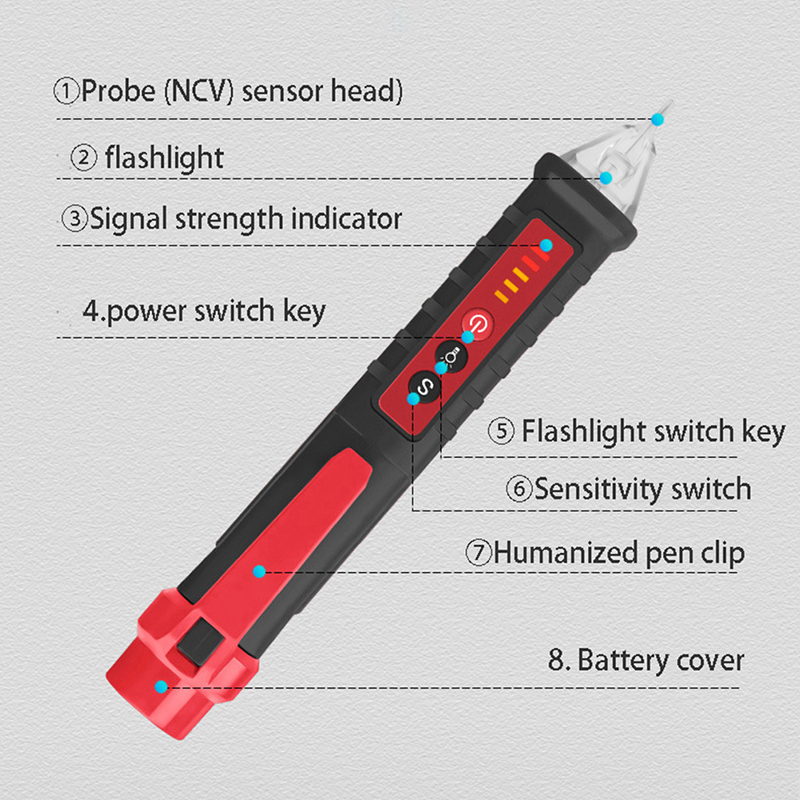 ①Probe (NCV) sensor head)

② flashlight

③Signal strength indicator

4.power switch key

S

⑤ Flashlight switch key

⑥Sensitivity switch

⑦Humanized pen clip

8. Battery cover