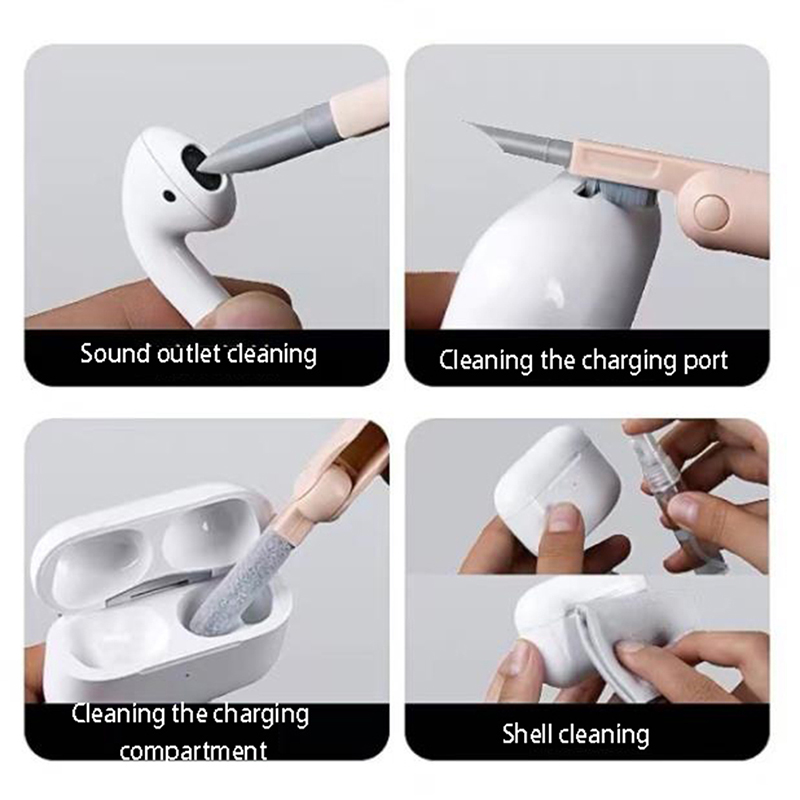 Sound outlet cleaning

Cleaning the charging port

Cleaning the charging compartment

Shell cleaning