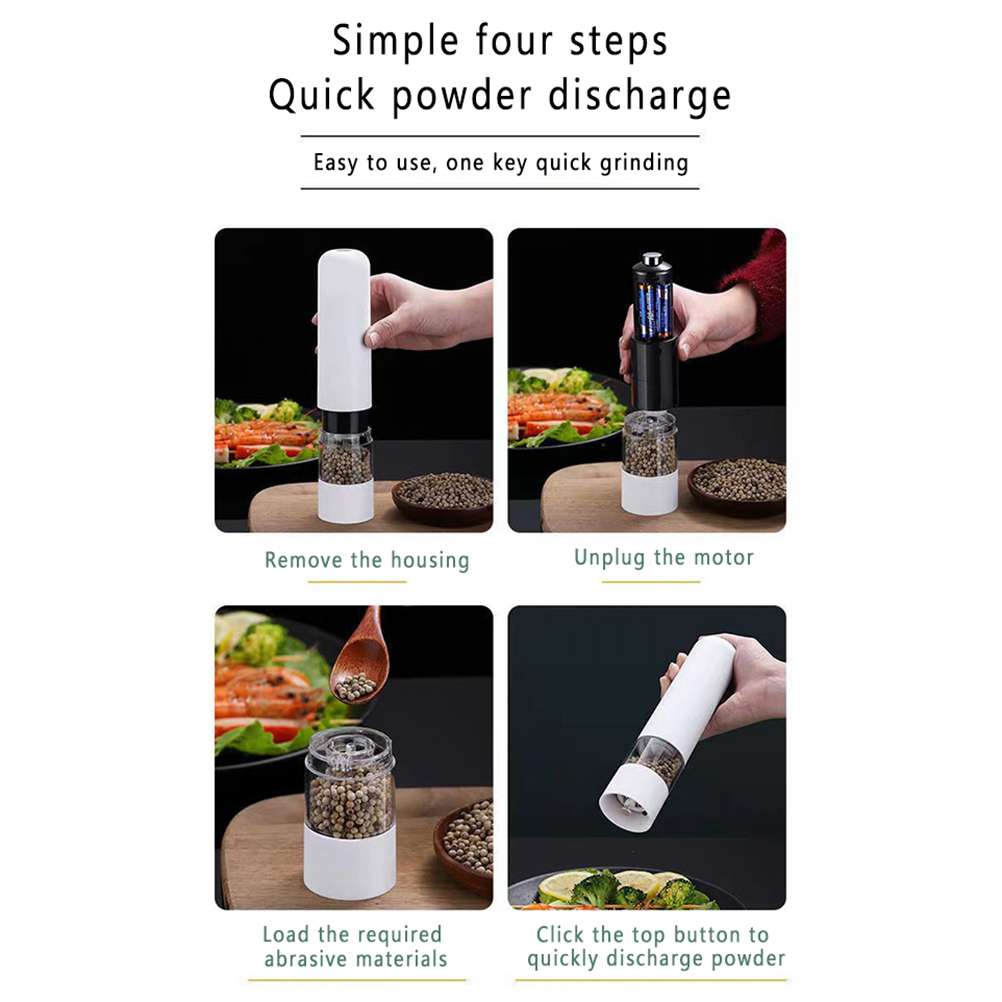 Simple four steps
Quick powder discharge

Easy to use, one key quick grinding

Remove the housing

Unplug the motor

Load the required abrasive materials

Click the top button to quickly discharge powder