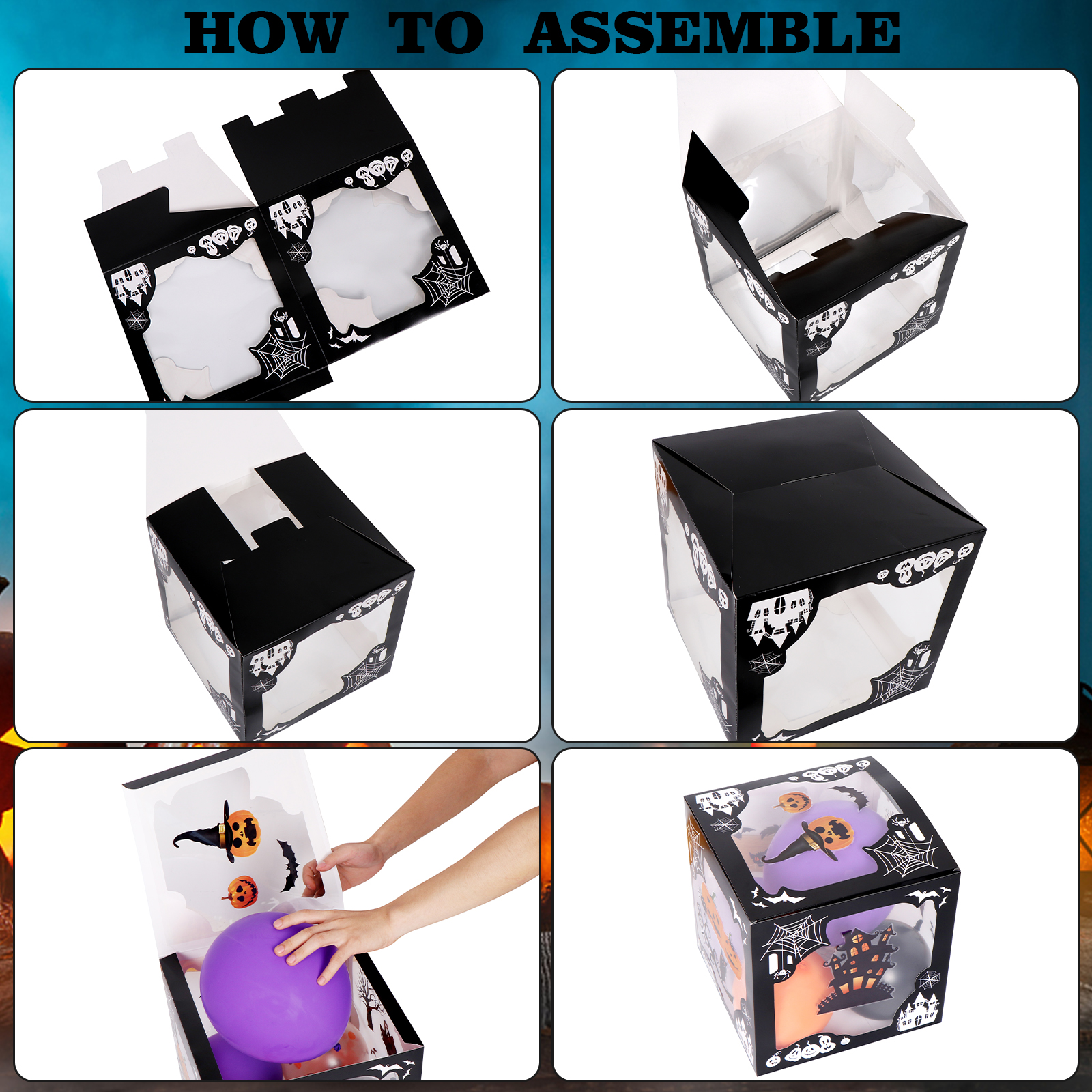 HOW TO ASSEMBLE