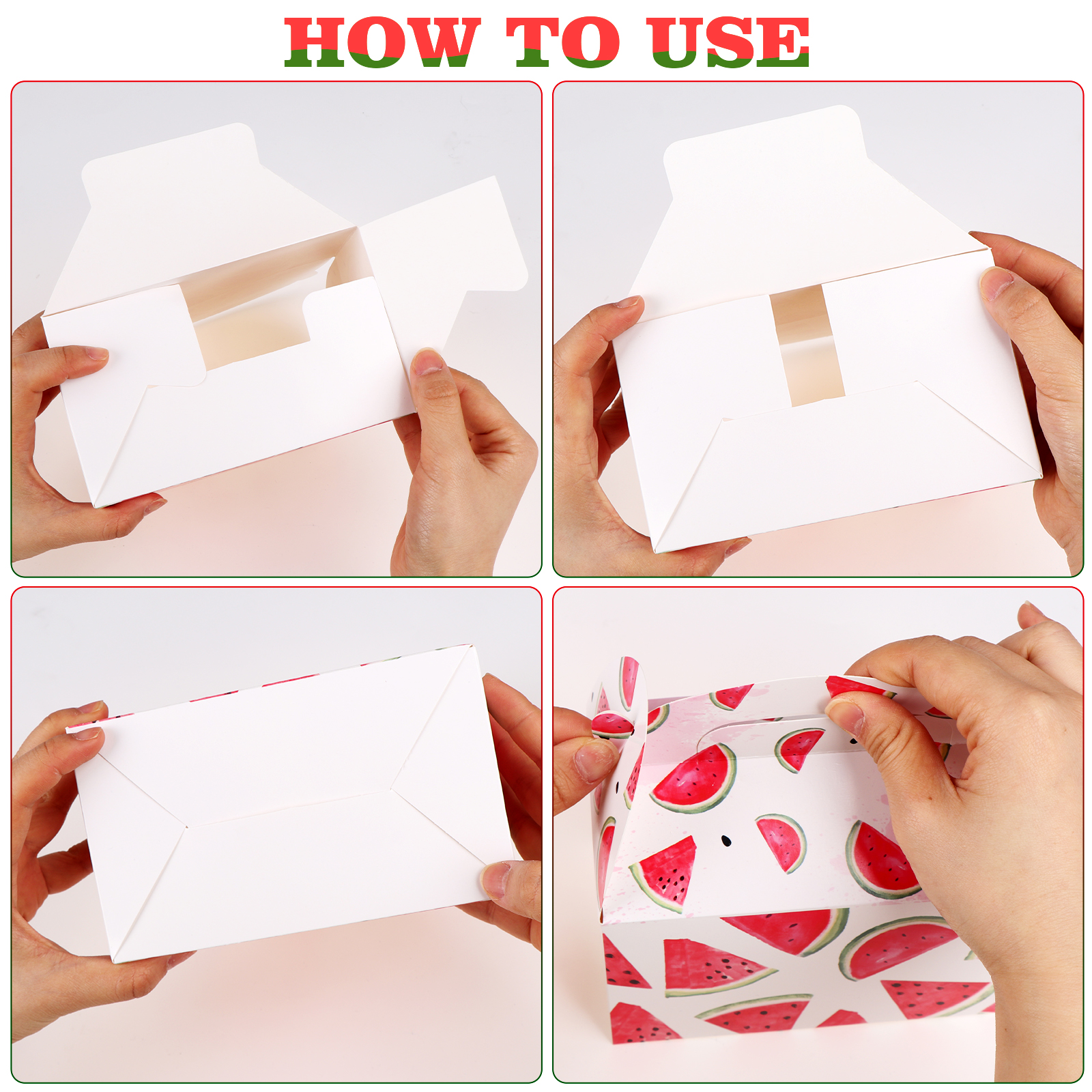 HOW TO USE