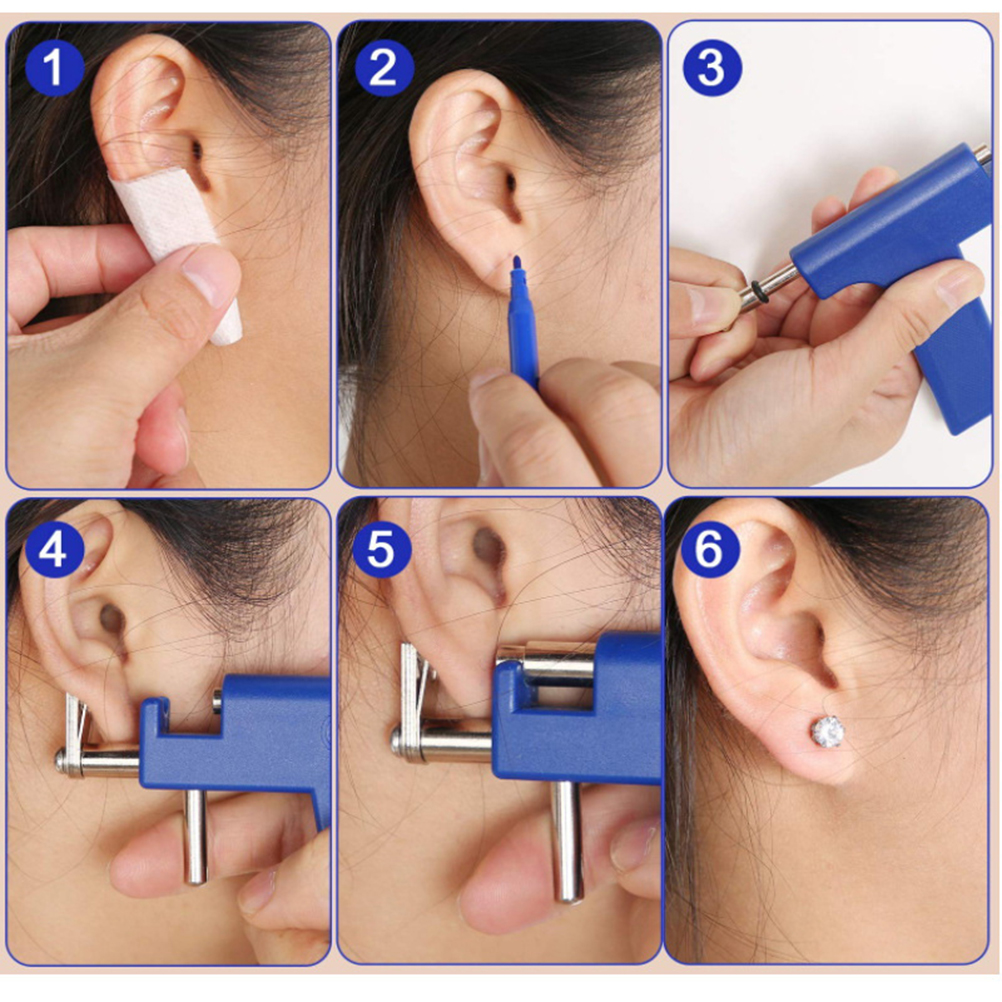 1
2
3
4
5
6