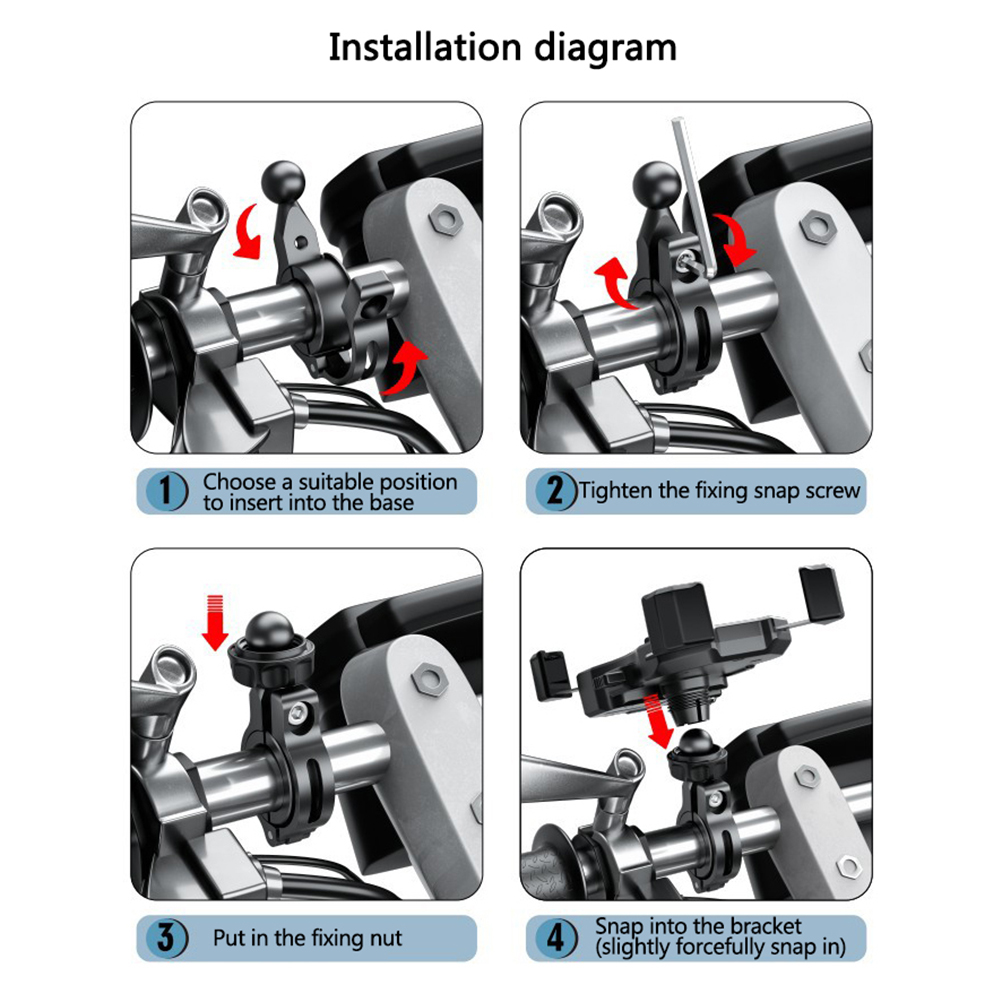 Installation diagram

1 Choose a suitable position to insert into the base

2 Tighten the fixing snap screw

3 Put in the fixing nut

4 Snap into the bracket (slightly forcefully snap in)