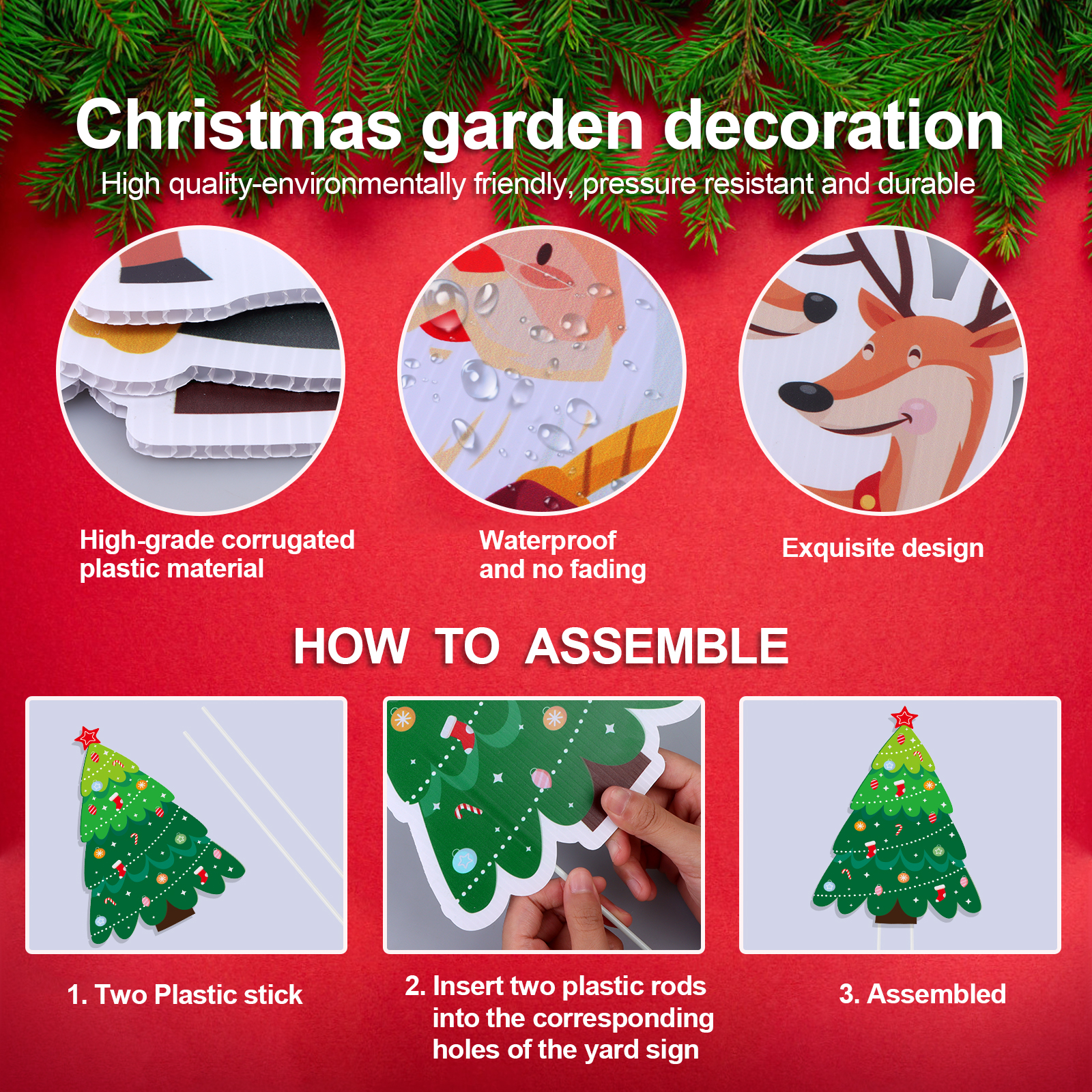 Christmas garden decoration
High quality-environmentally friendly, pressure resistant and durable

High-grade corrugated plastic material

Waterproof and no fading

Exquisite design

HOW TO ASSEMBLE

1. Two Plastic stick

2. Insert two plastic rods into the corresponding holes of the yard sign

3. Assembled