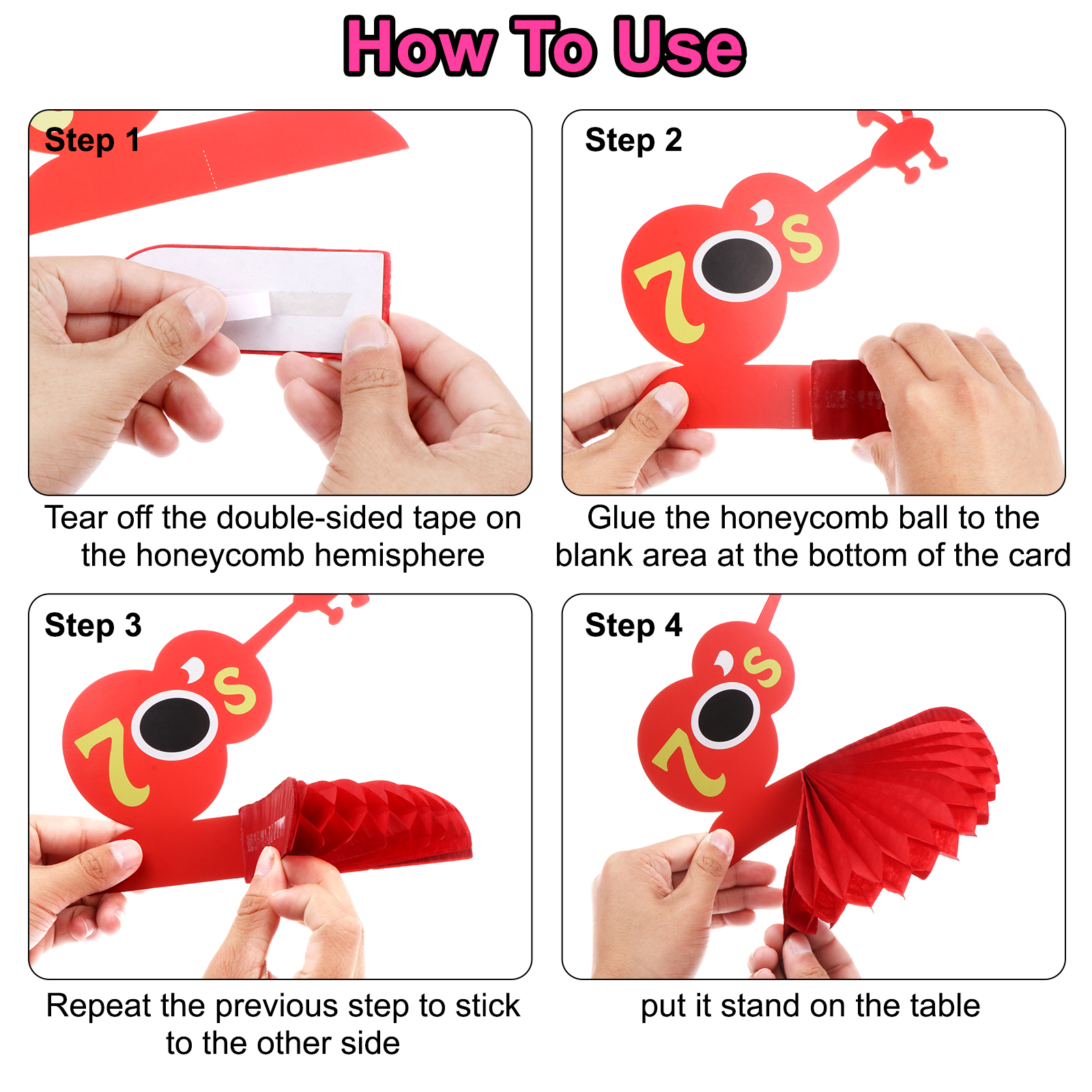 How To Use

Step 1

Tear off the double-sided tape on the honeycomb hemisphere

Step 2

70's

Glue the honeycomb ball to the blank area at the bottom of the card

Step 3

70's

Repeat the previous step to stick to the other side

Step 4

70's

put it stand on the table