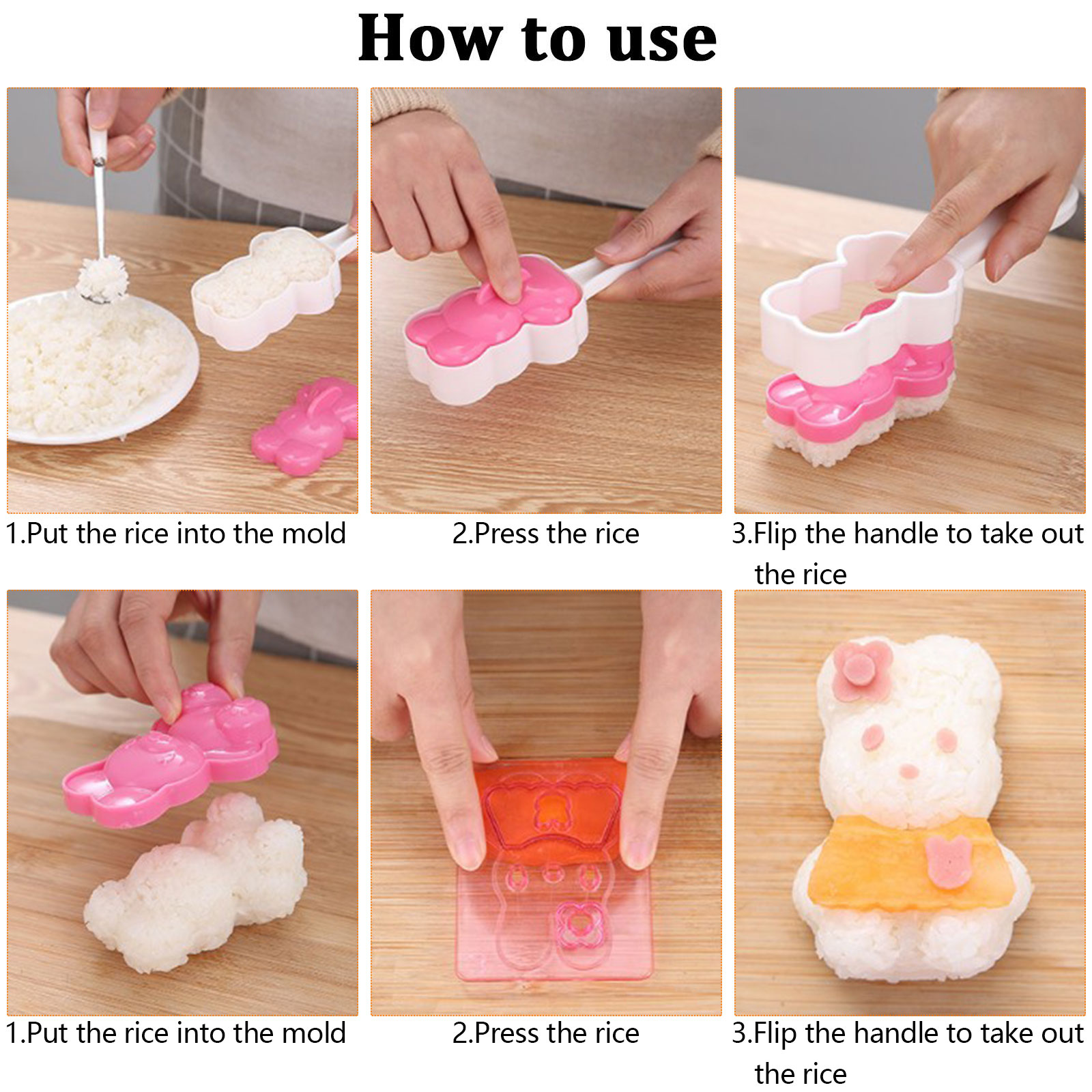 How to use

1.Put the rice into the mold

2.Press the rice

3.Flip the handle to take out the rice

1.Put the rice into the mold

2.Press the rice

3.Flip the handle to take out the rice