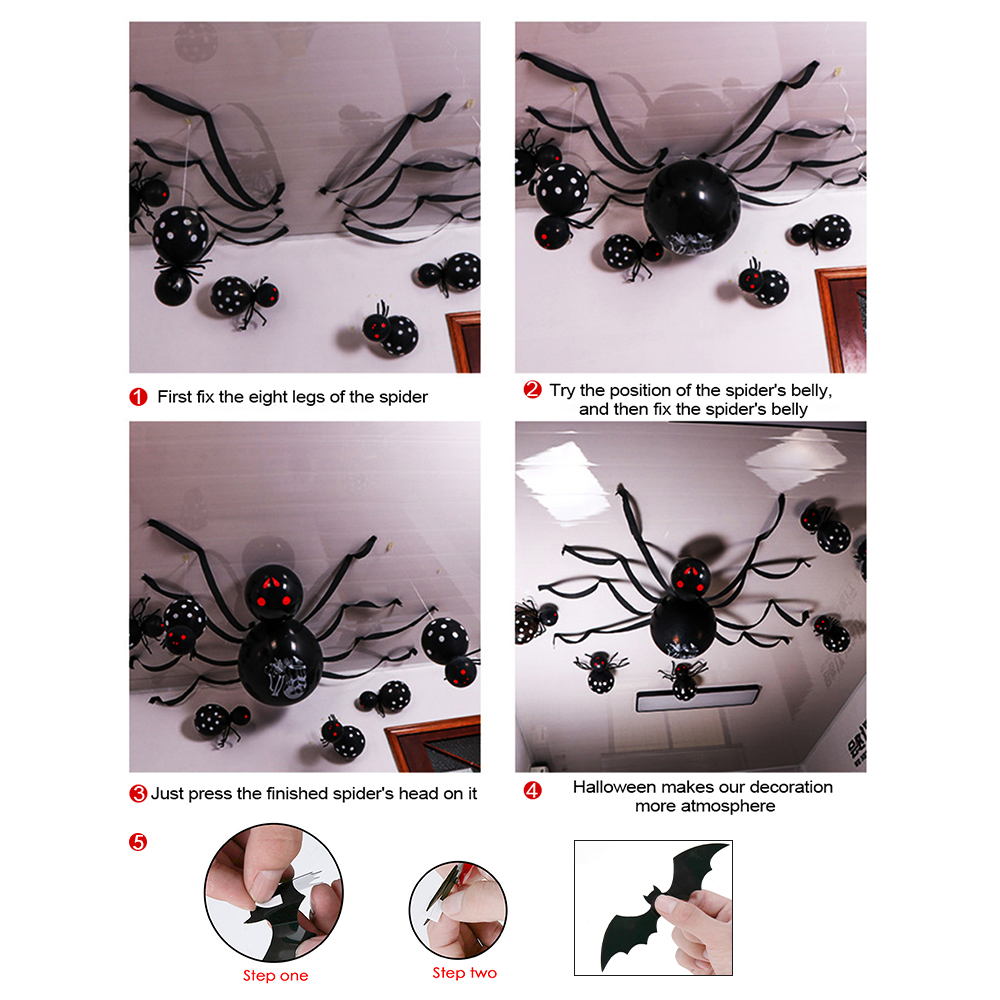 1 First fix the eight legs of the spider

2 Try the position of the spider's belly, and then fix the spider's belly

3 Just press the finished spider's head on it

4 Halloween makes our decoration more atmosphere

5

Step one

Step two