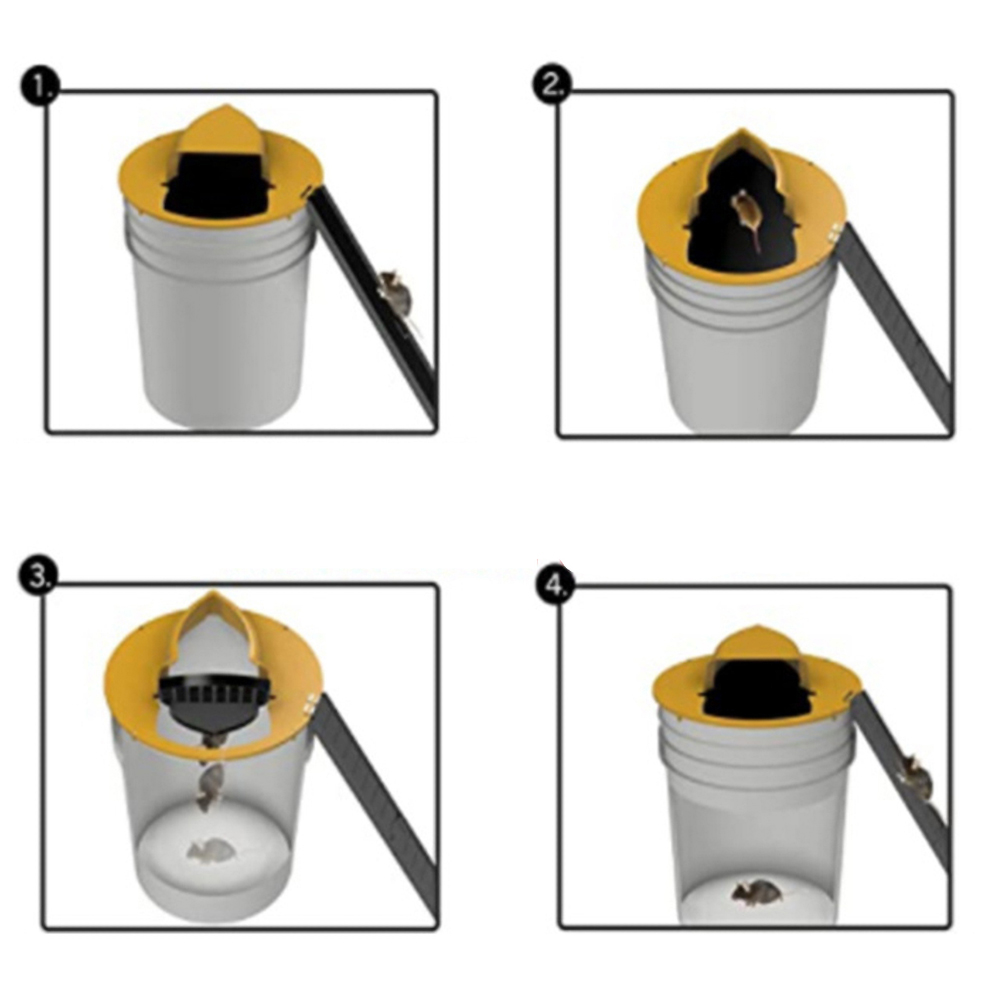 1.

2.

3.

4.