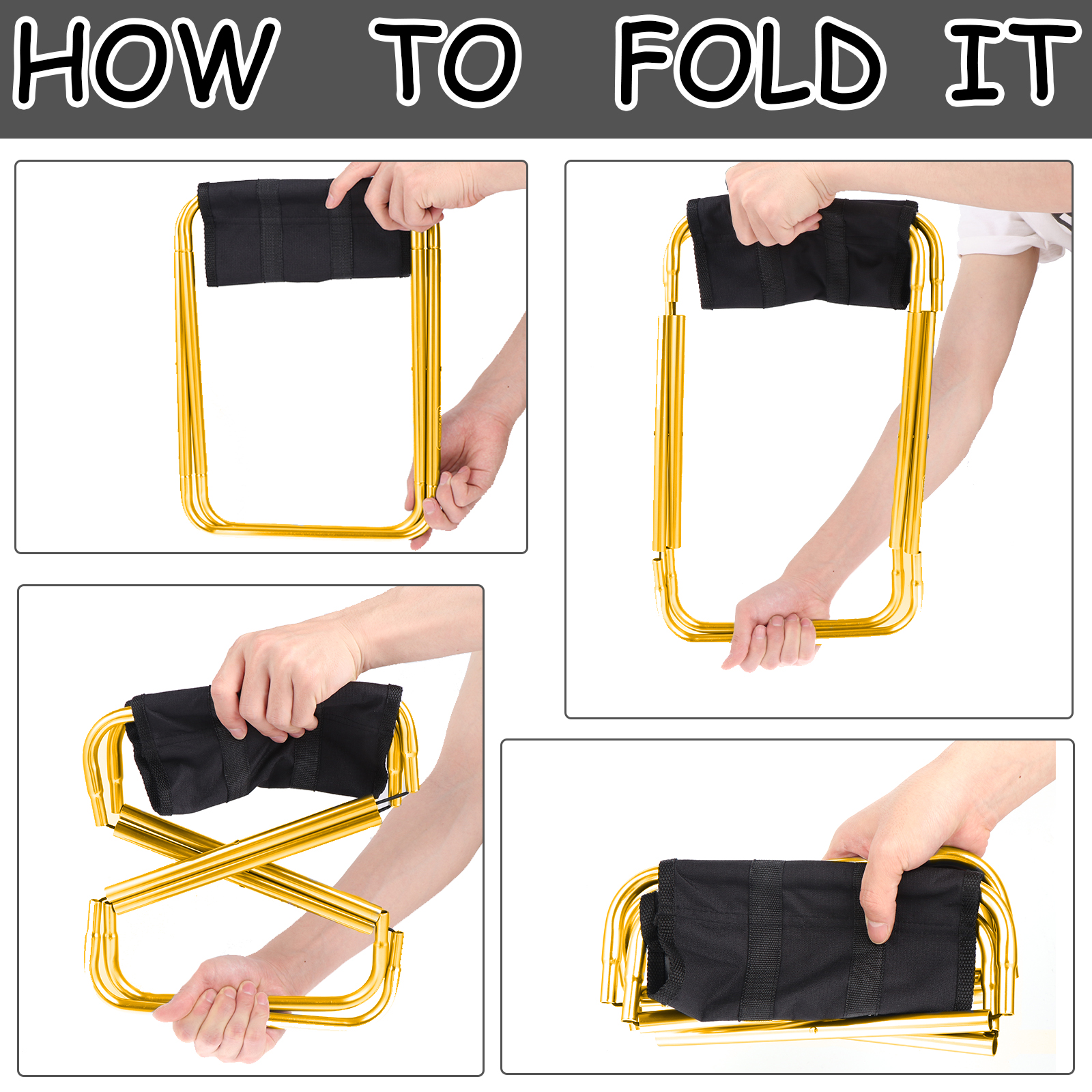 HOW TO FOLD IT