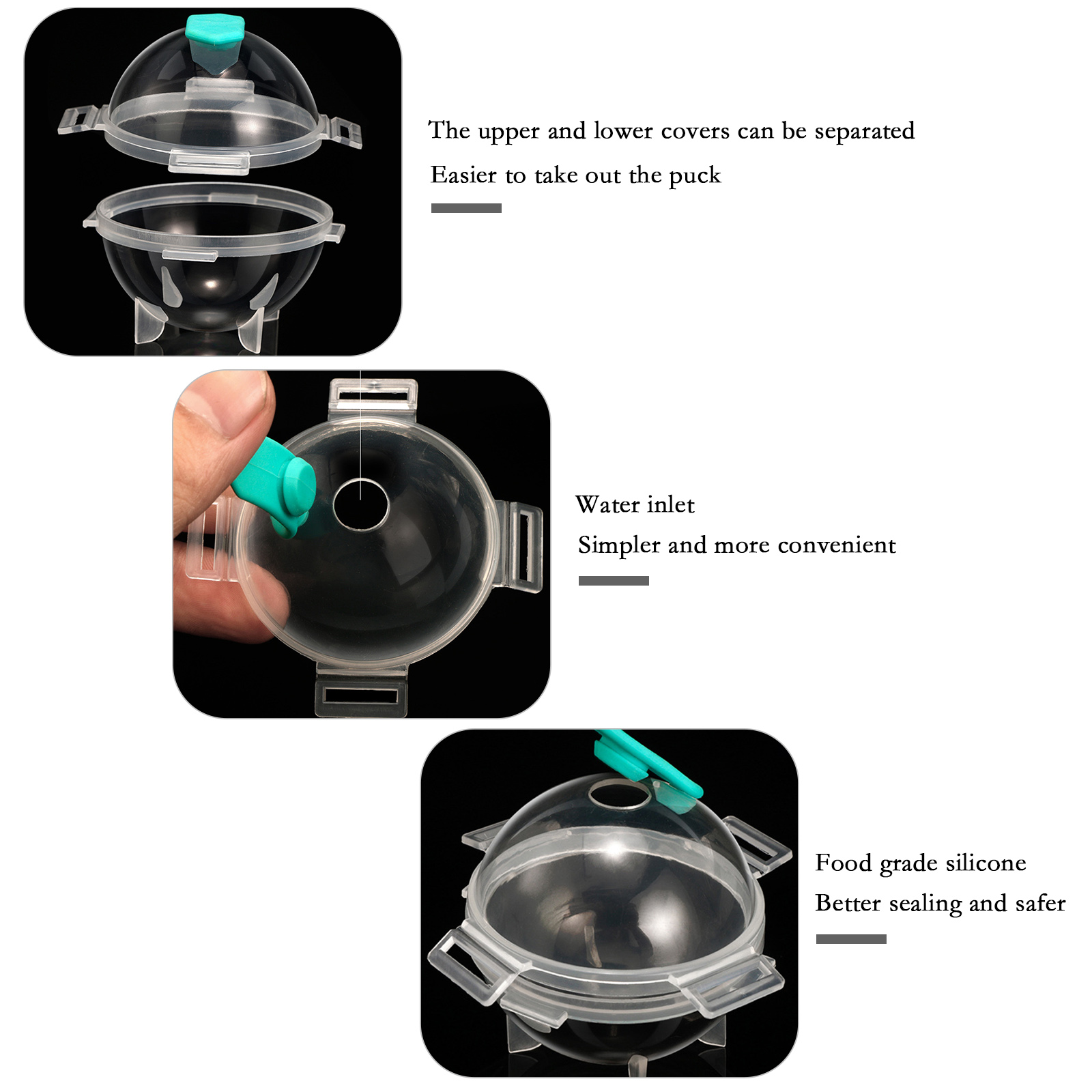 The upper and lower covers can be separated

Easier to take out the puck

Water inlet

Simpler and more convenient

Food grade silicone

Better sealing and safer