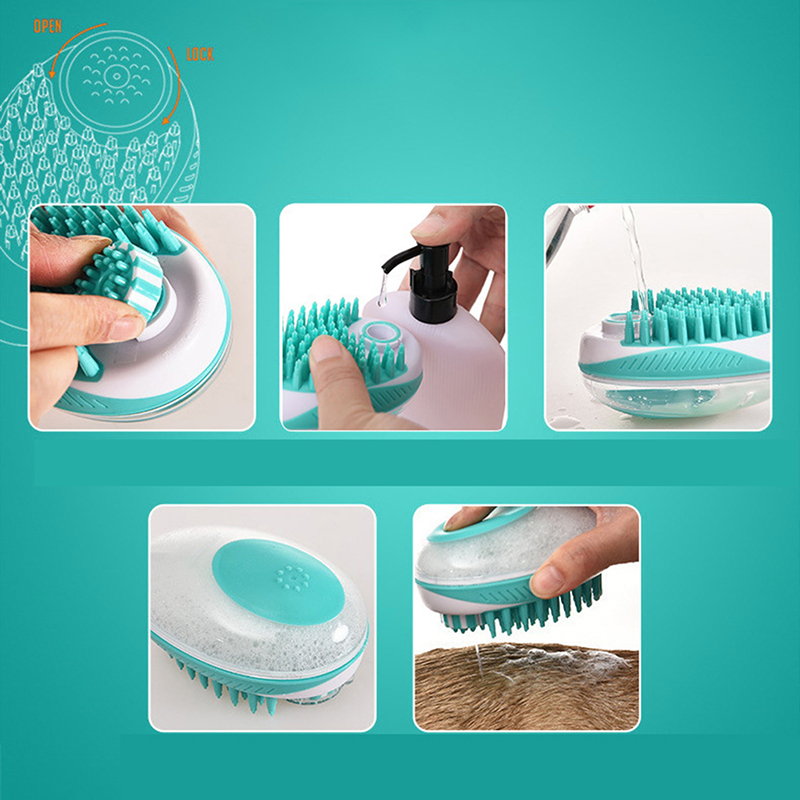 OPEN
LOCK