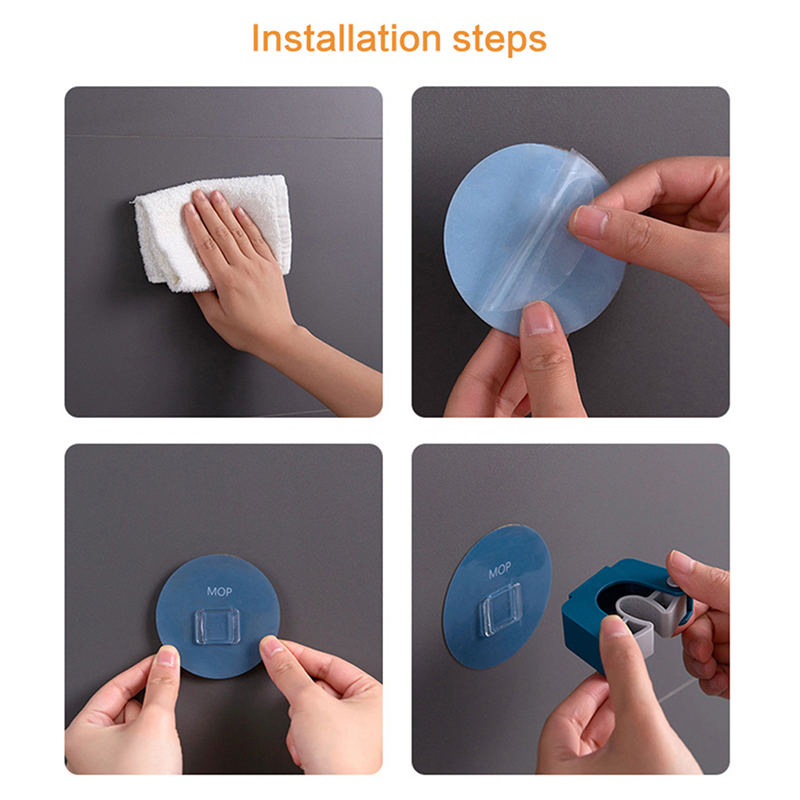 Installation steps

MOP

MOP