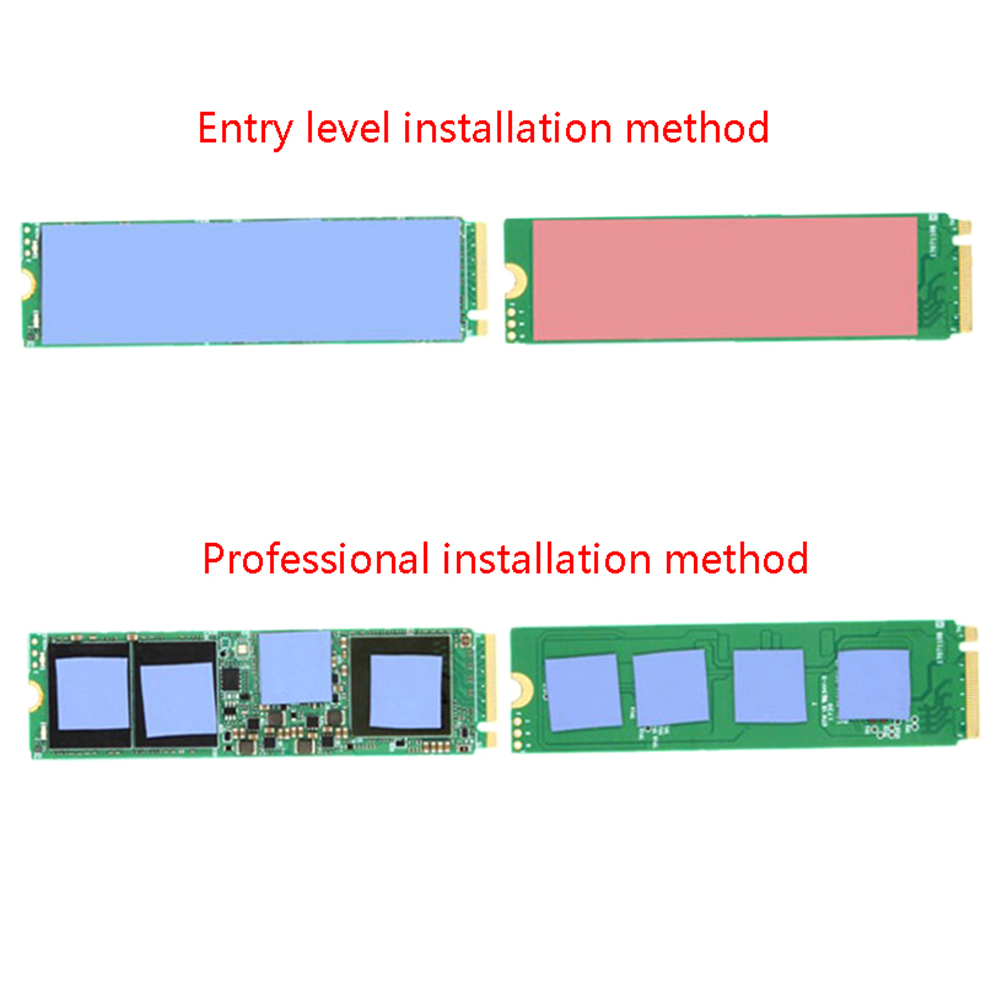 Entry level installation method

Professional installation method